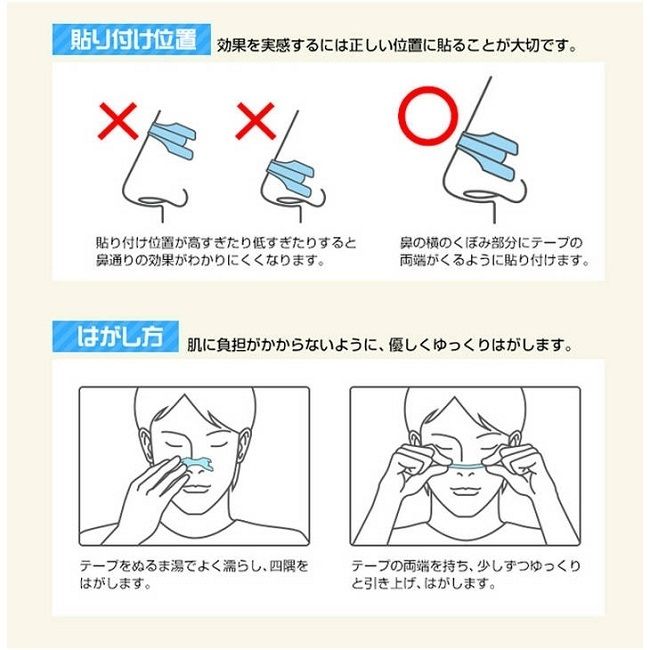 貼り付け位置 効果を実感するには正しい位置に貼ることが大切です。

貼り付け位置が高すぎたり低すぎたりすると鼻通りの効果がわかりにくくなります。

鼻の横のくぼみ部分にテープの両端がくるように貼り付けます。

はがし方 肌に負担がかからないように、優しくゆっくりはがします。

テープをぬるま湯でよく濡らし、四隅をはがします。

テープの両端を持ち、少しずつゆっくりと引き上げ、はがします。