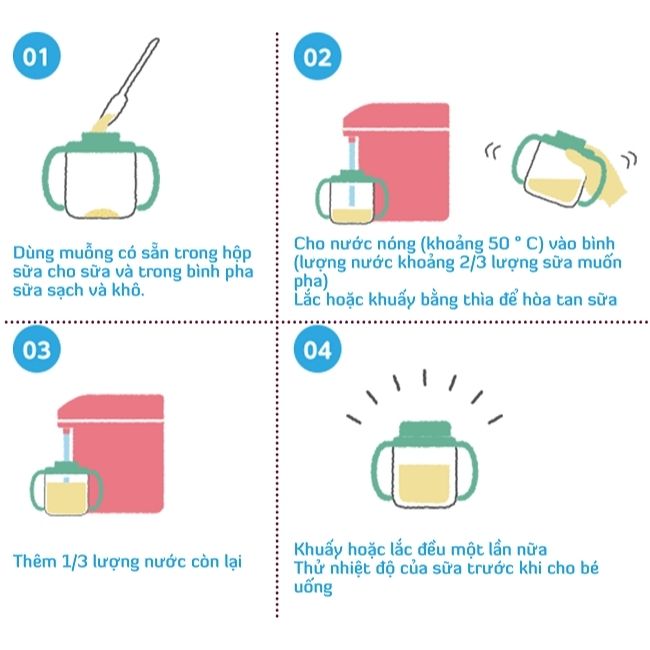 01

Dùng muỗng có sẵn trong hộp sữa cho sữa và trong bình pha sữa sạch và khô.

02

Cho nước nóng (khoảng 50 ° C) vào bình (lượng nước khoảng 2/3 lượng sữa muốn pha)
Lắc hoặc khuấy bằng thìa để hòa tan sữa

03

Thêm 1/3 lượng nước còn lại

04

Khuấy hoặc lắc đều một lần nữa
Thử nhiệt độ của sữa trước khi cho bé uống